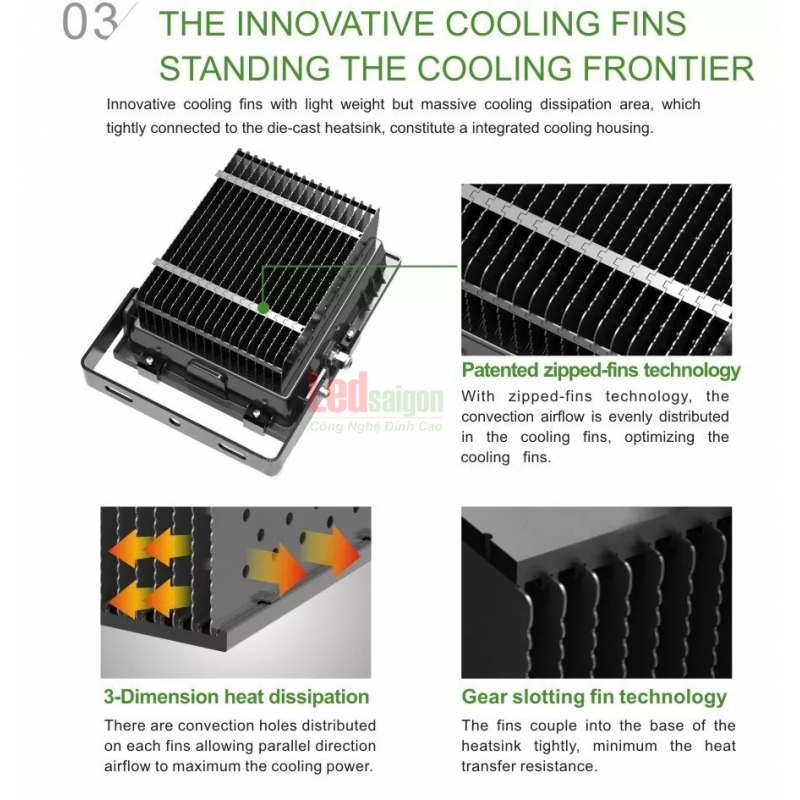 03 THE INNOVATIVE COOLING FINS STANDING THE COOLING FRONTIER

Innovative cooling fins with light weight but massive cooling dissipation area, which tightly connected to the die-cast heatsink, constitute a integrated cooling housing.

Ledsaigon
Công Nghệ Đỉnh Cao

Patented zipped-fins technology

With zipped-fins technology, the convection airflow is evenly distributed in the cooling fins, optimizing the cooling fins.

3-Dimension heat dissipation

There are convection holes distributed on each fins allowing parallel direction airflow to maximum the cooling power.

Gear slotting fin technology

The fins couple into the base of the heatsink tightly, minimum the heat transfer resistance.